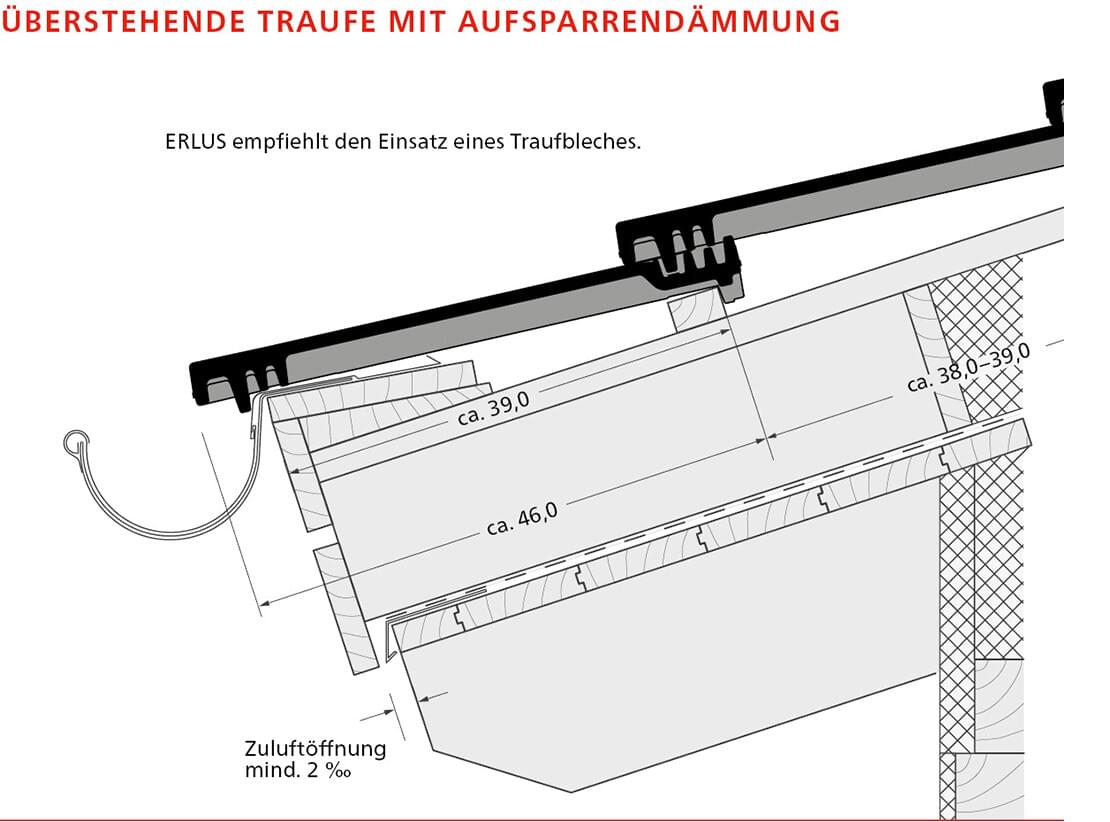 ÜBERSTEHENDE TRAUFE MIT AUFSPARRENDÄMMUNG

ERLUS empfiehlt den Einsatz eines Traufbleches.

ca. 39,0

ca. 38,0–39,0

ca. 46,0

Zuluftöffnung
mind. 2 ‰